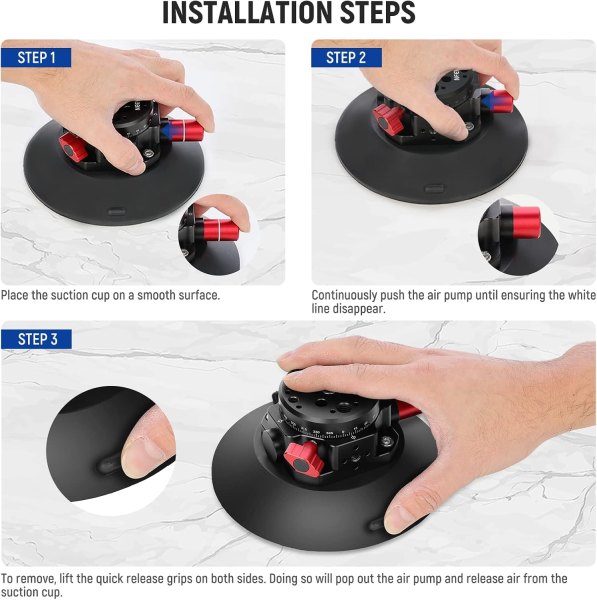 INSTALLATION STEPS

STEP 1

Place the suction cup on a smooth surface.

STEP 2

Continuously push the air pump until ensuring the white line disappear.

STEP 3

To remove, lift the quick release grips on both sides. Doing so will pop out the air pump and release air from the suction cup.